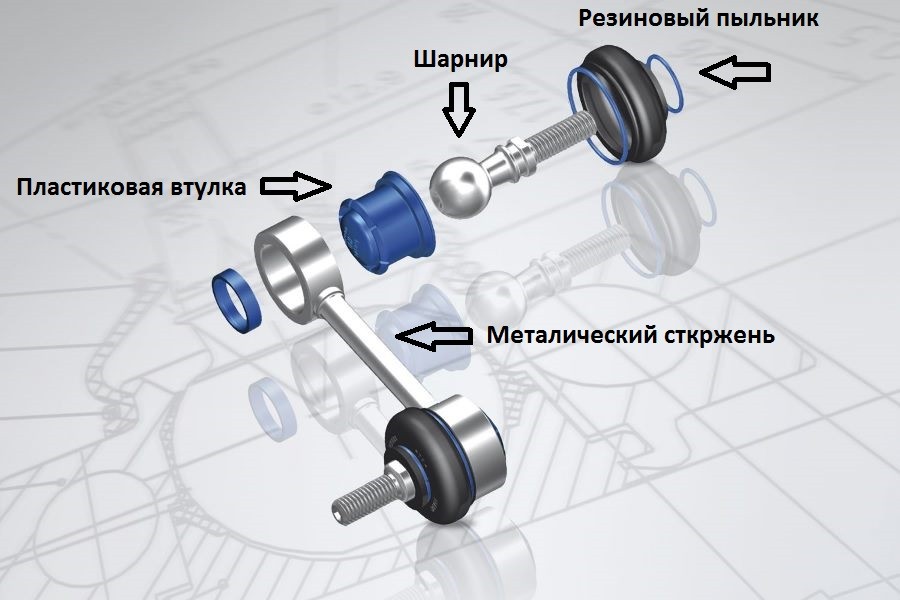 Резиновый пыльник

Шарнир

Пластиковая втулка

Металический сткржень